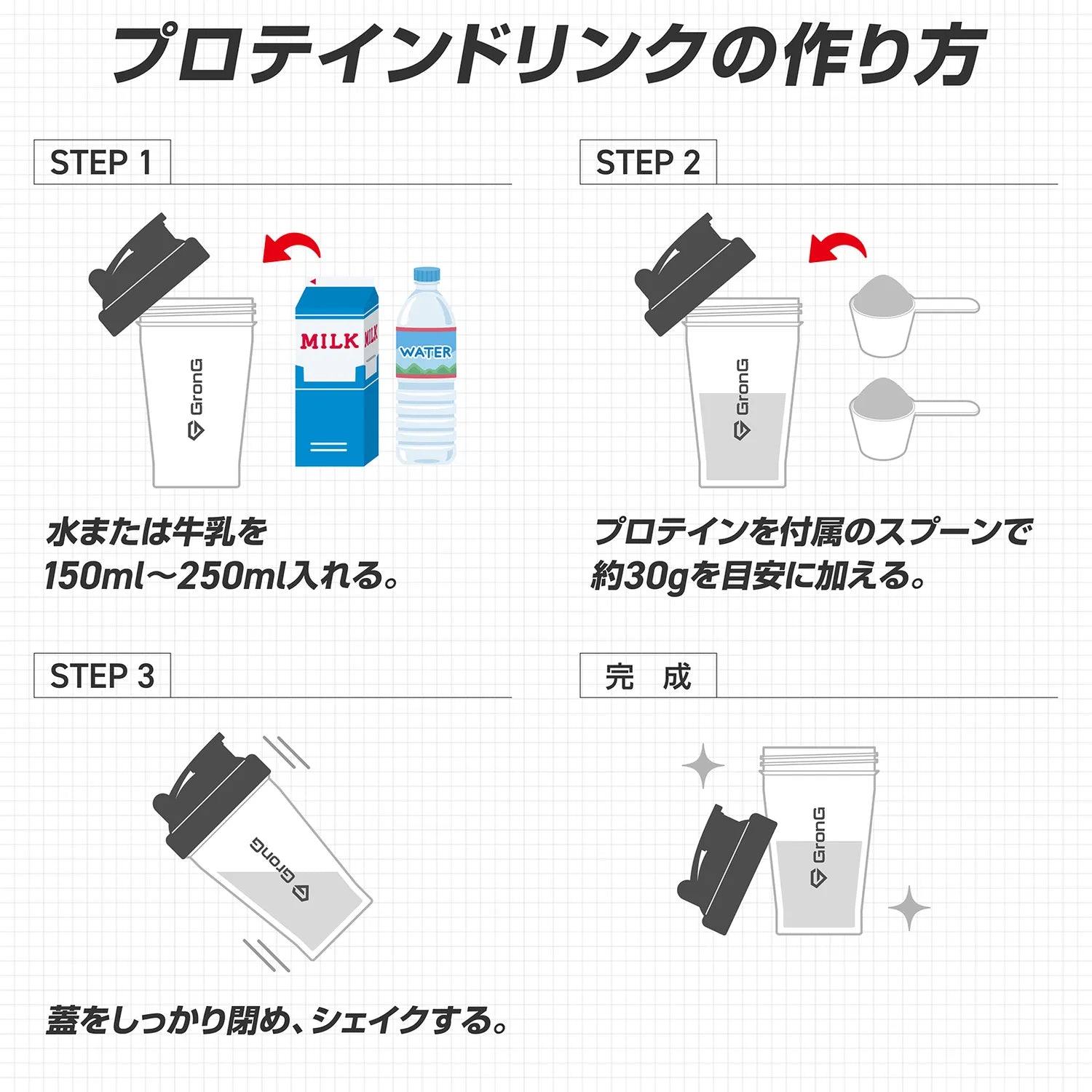 プロテインドリンクの作り方

STEP 1

GronG

MILK

MILK

WATER

水または牛乳を
150ml〜250ml入れる。

STEP 2

GronG

プロテインを付属のスプーンで
約30gを目安に加える。

STEP 3

GronG

蓋をしっかり閉め、シェイクする。

完　成

GronG