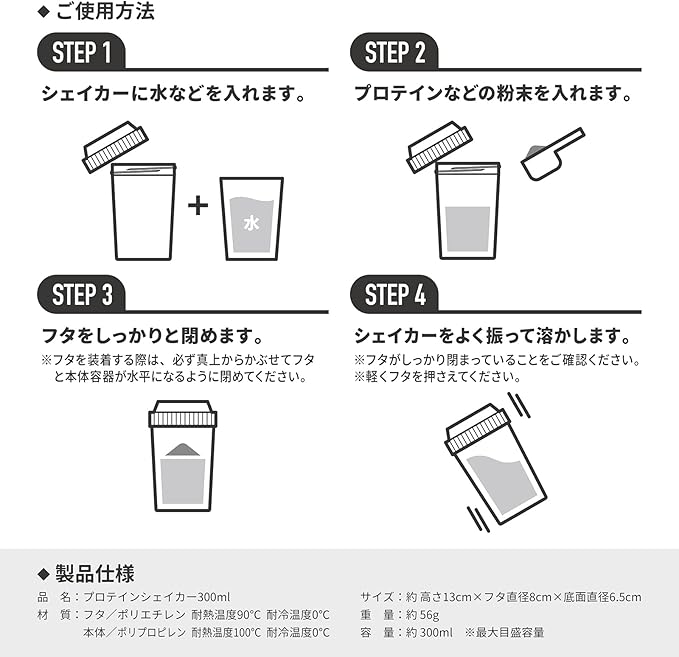 ◆ ご使用方法

STEP 1

シェイカーに水などを入れます。

+

水

STEP 2

プロテインなどの粉末を入れます。

STEP 3

フタをしっかりと閉めます。

※フタを装着する際は、必ず真上からかぶせてフタと本体容器が水平になるように閉めてください。

STEP 4

シェイカーをよく振って溶かします。

※フタがしっかり閉まっていることをご確認ください。
※軽くフタを押さえてください。

◆ 製品仕様

品　名：プロテインシェイカー300ml
材　質：フタ／ポリエチレン 耐熱温度90°C 耐冷温度0°C
本体／ポリプロピレン 耐熱温度100°C 耐冷温度0°C

サイズ：約 高さ13cm×フタ直径8cm×底面直径6.5cm
重　量：約 56g
容　量：約 300ml　※最大目盛容量