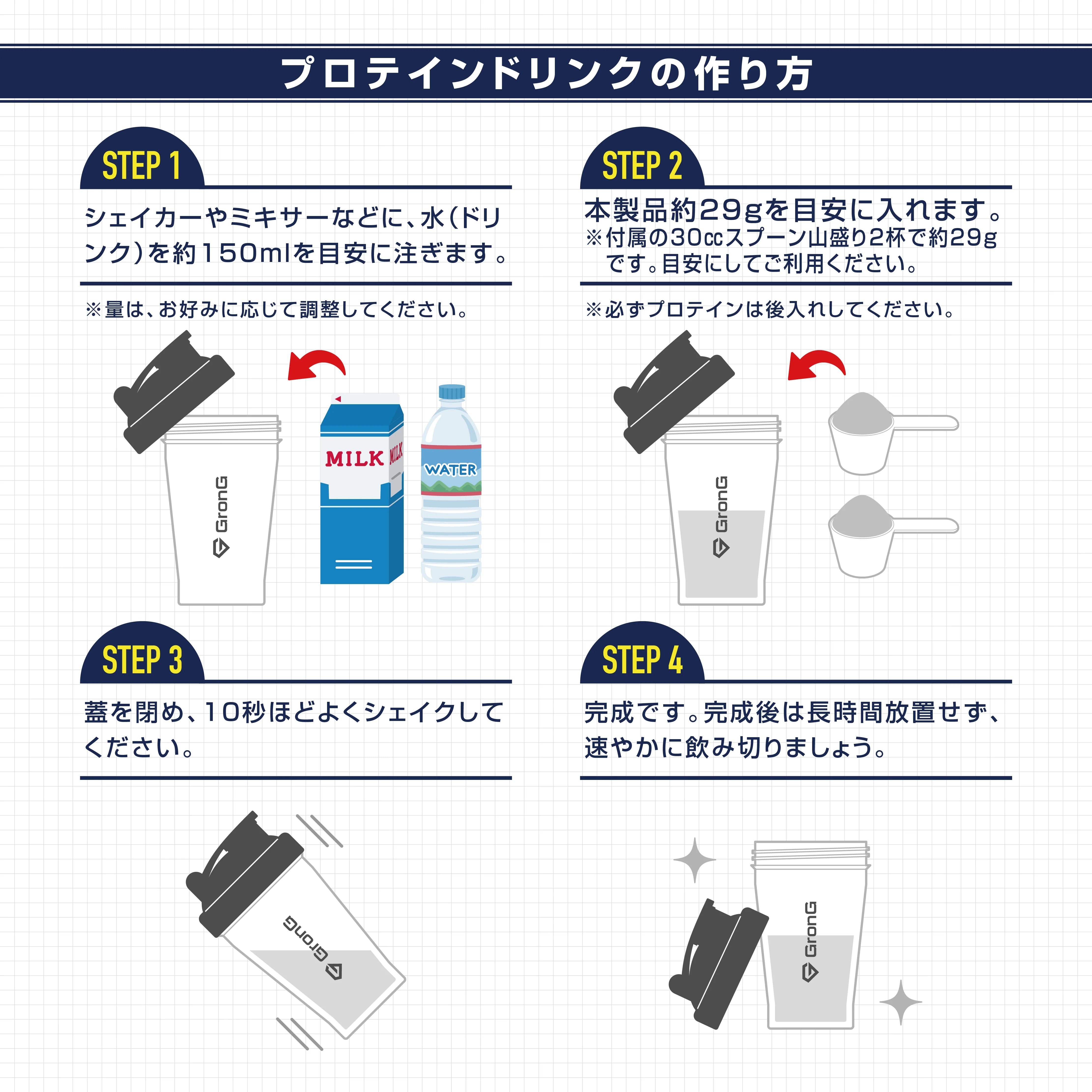 プロテインドリンクの作り方

STEP 1

シェイカーやミキサーなどに、水(ドリンク)を約150mlを目安に注ぎます。

※量は、お好みに応じて調整してください。

GronG

MILK

MILK

WATER

STEP 2

本製品約29gを目安に入れます。
※付属の30㏄スプーン山盛り2杯で約29gです。目安にしてご利用ください。

※必ずプロテインは後入れしてください。

GronG

STEP 3

蓋を閉め、10秒ほどよくシェイクしてください。

GronG

STEP 4

完成です。完成後は長時間放置せず、速やかに飲み切りましょう。

GronG