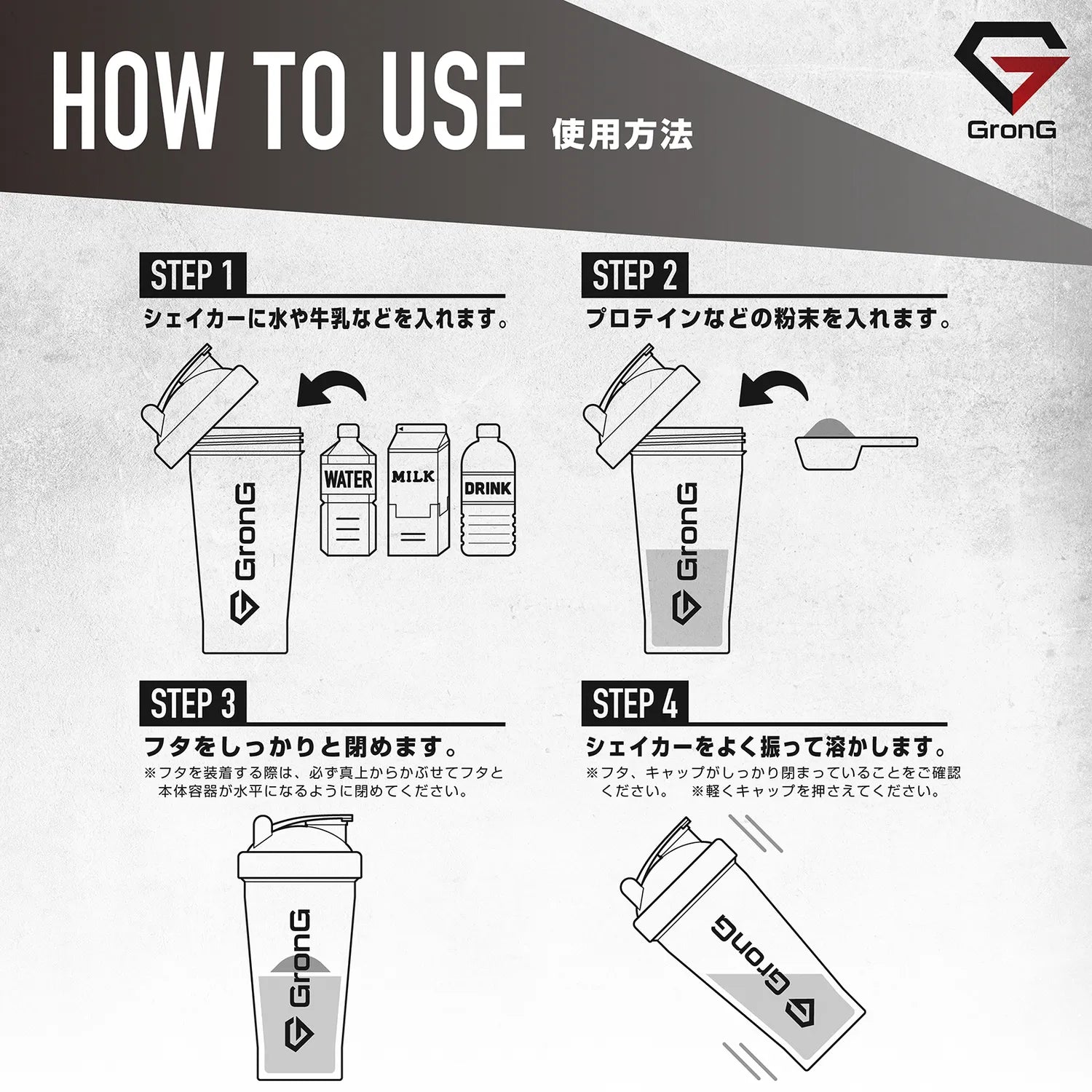 HOW TO USE 使用方法

GronG

STEP 1

シェイカーに水や牛乳などを入れます。

GronG

WATER

MILK

DRINK

STEP 2

プロテインなどの粉末を入れます。

GronG

STEP 3

フタをしっかりと閉めます。

※フタを装着する際は、必ず真上からかぶせてフタと本体容器が水平になるように閉めてください。

GronG

STEP 4

シェイカーをよく振って溶かします。

※フタ、キャップがしっかり閉まっていることをご確認ください。 ※軽くキャップを押さえてください。

GronG