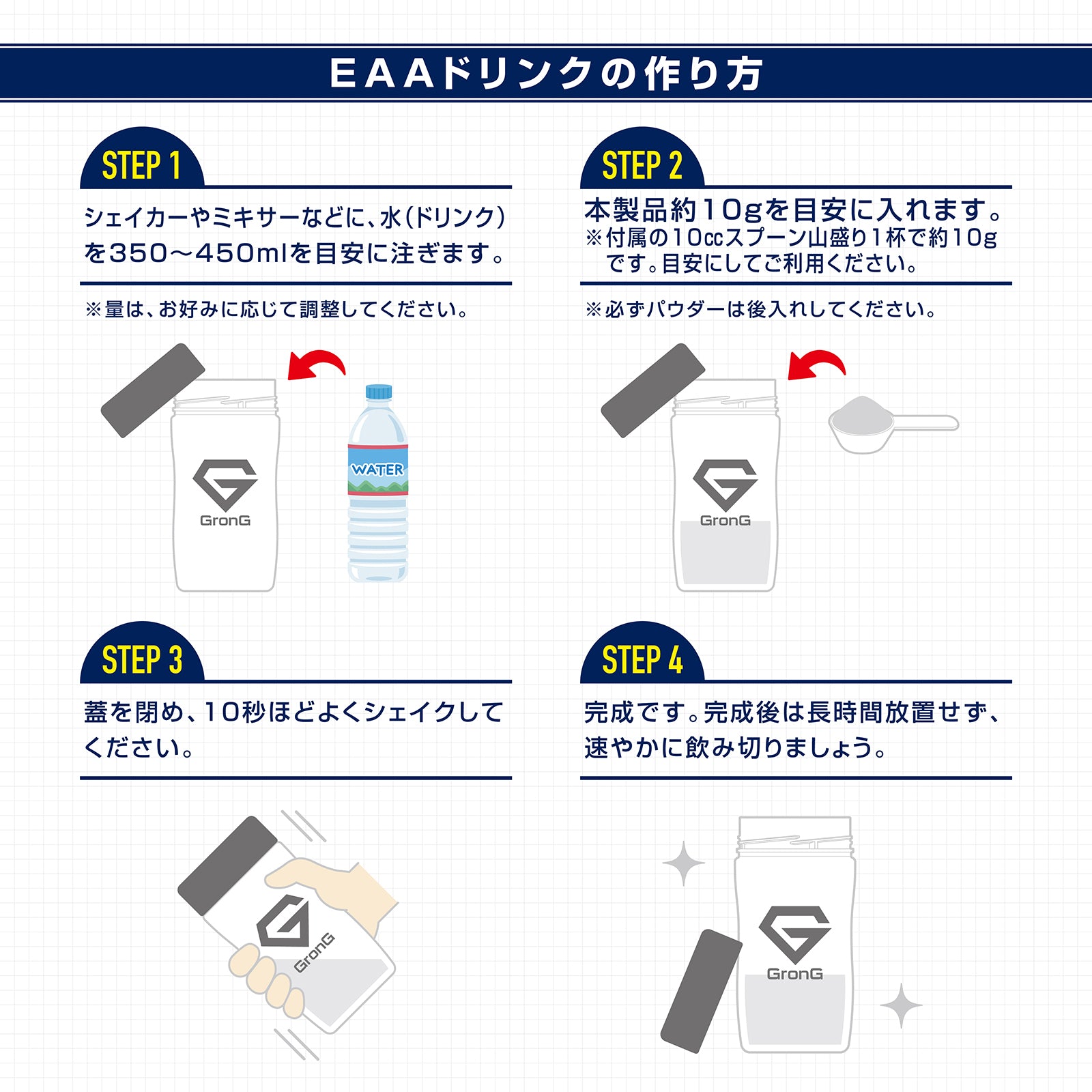 EAAドリンクの作り方

STEP 1

シェイカーやミキサーなどに、水(ドリンク)を350〜450mlを目安に注ぎます。

※量は、お好みに応じて調整してください。

GronG

WATER

STEP 2

本製品約10gを目安に入れます。
※付属の10ccスプーン山盛り1杯で約10gです。目安にしてご利用ください。

※必ずパウダーは後入れしてください。

GronG

STEP 3

蓋を閉め、10秒ほどよくシェイクしてください。

GronG

STEP 4

完成です。完成後は長時間放置せず、速やかに飲み切りましょう。

GronG