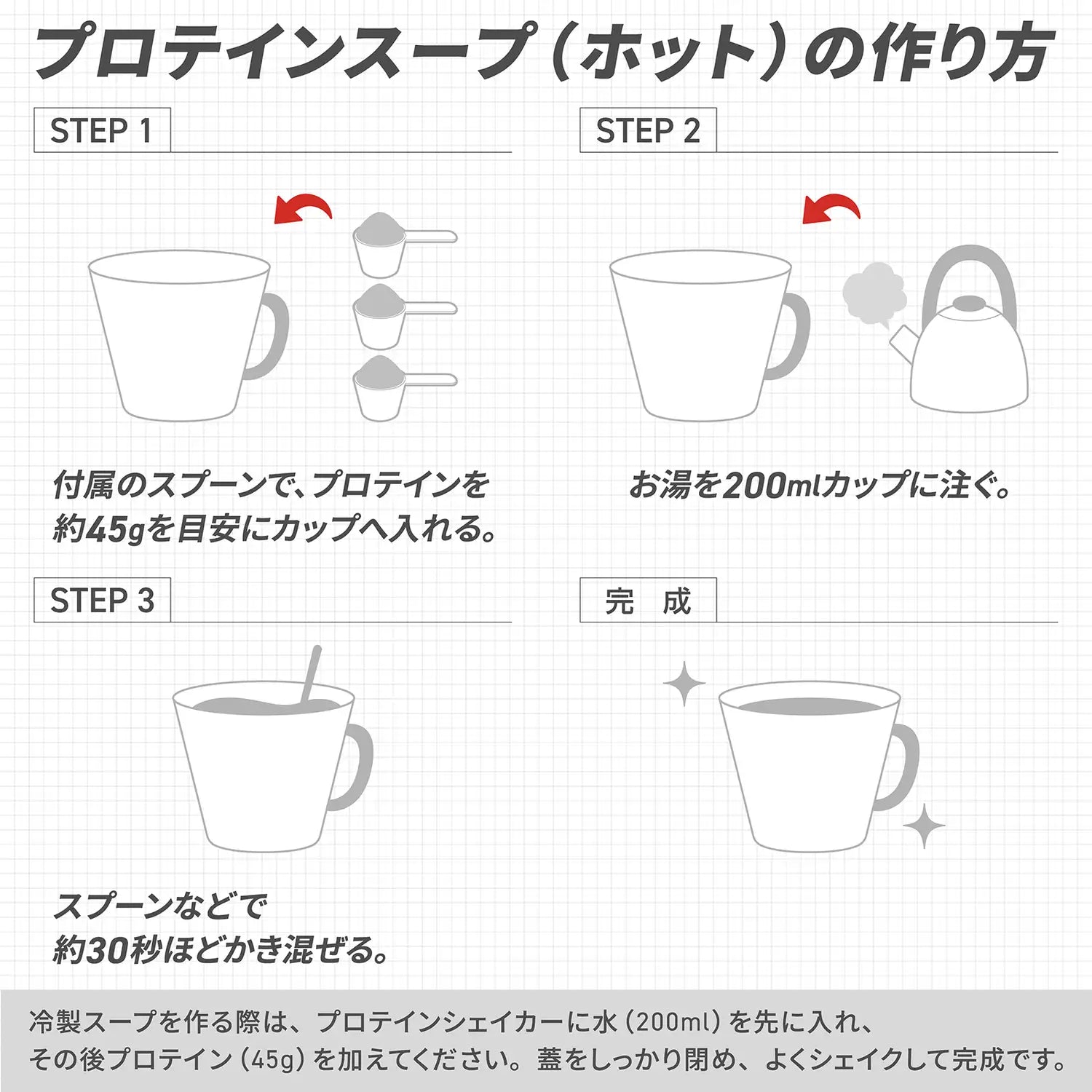 プロテインスープ（ホット）の作り方

STEP 1

付属のスプーンで、プロテインを約45gを目安にカップへ入れる。

STEP 2

お湯を200mlカップに注ぐ。

STEP 3

スプーンなどで約30秒ほどかき混ぜる。

完　成

冷製スープを作る際は、プロテインシェイカーに水（200ml）を先に入れ、その後プロテイン（45g）を加えてください。蓋をしっかり閉め、よくシェイクして完成です。