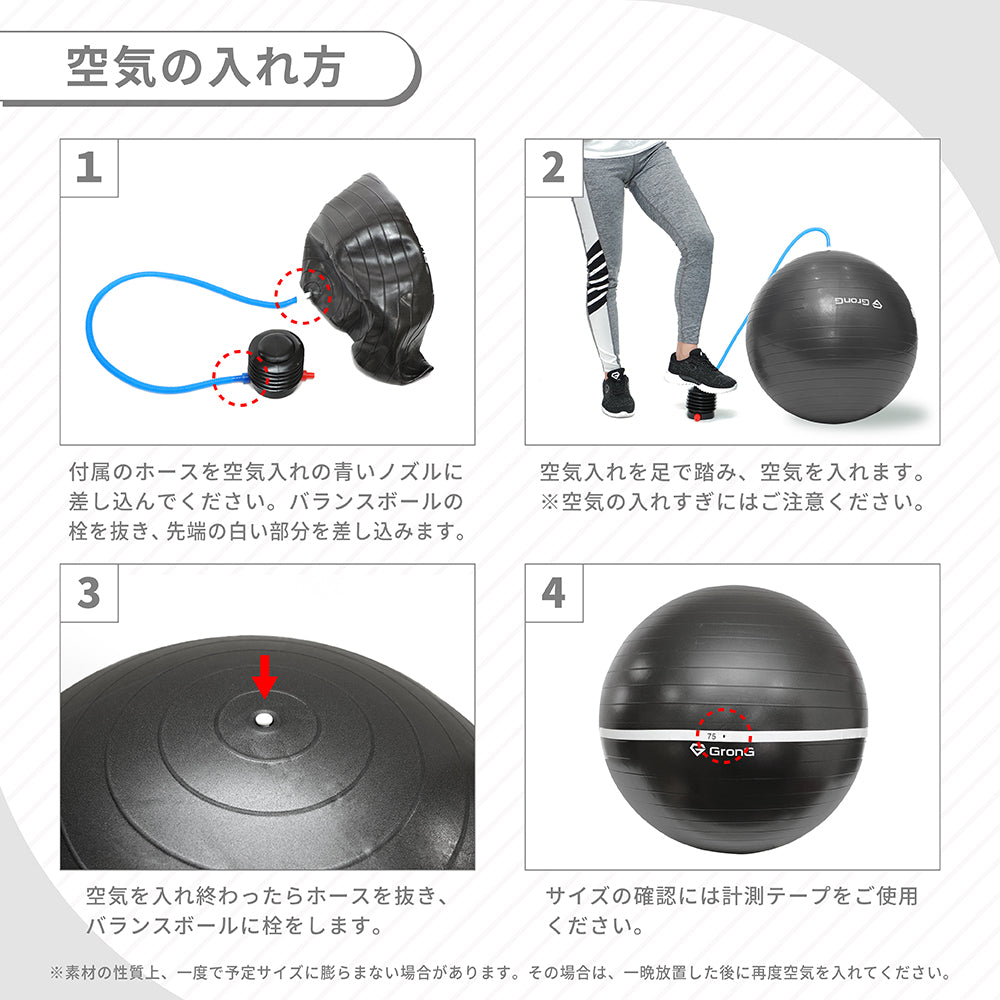 空気の入れ方

1

付属のホースを空気入れの青いノズルに差し込んでください。バランスボールの栓を抜き、先端の白い部分を差し込みます。

2

GronG

空気入れを足で踏み、空気を入れます。
※空気の入れすぎにはご注意ください。

3

空気を入れ終わったらホースを抜き、バランスボールに栓をします。

4

75

GronG

サイズの確認には計測テープをご使用ください。

※素材の性質上、一度で予定サイズに膨らまない場合があります。その場合は、一晩放置した後に再度空気を入れてください。