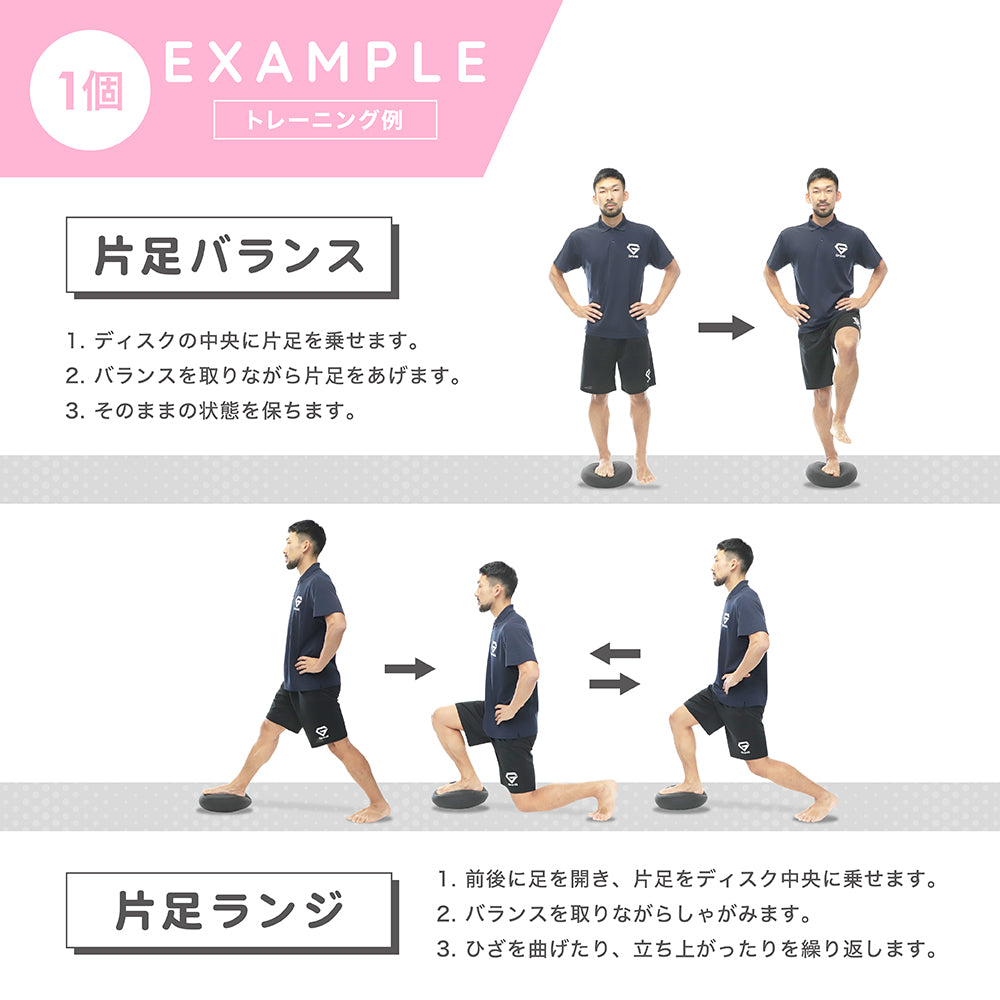 1個 EXAMPLE

トレーニング例

片足バランス

1. ディスクの中央に片足を乗せます。
2. バランスを取りながら片足をあげます。
3. そのままの状態を保ちます。

片足ランジ

1. 前後に足を開き、片足をディスク中央に乗せます。
2. バランスを取りながらしゃがみます。
3. ひざを曲げたり、立ち上がったりを繰り返します。