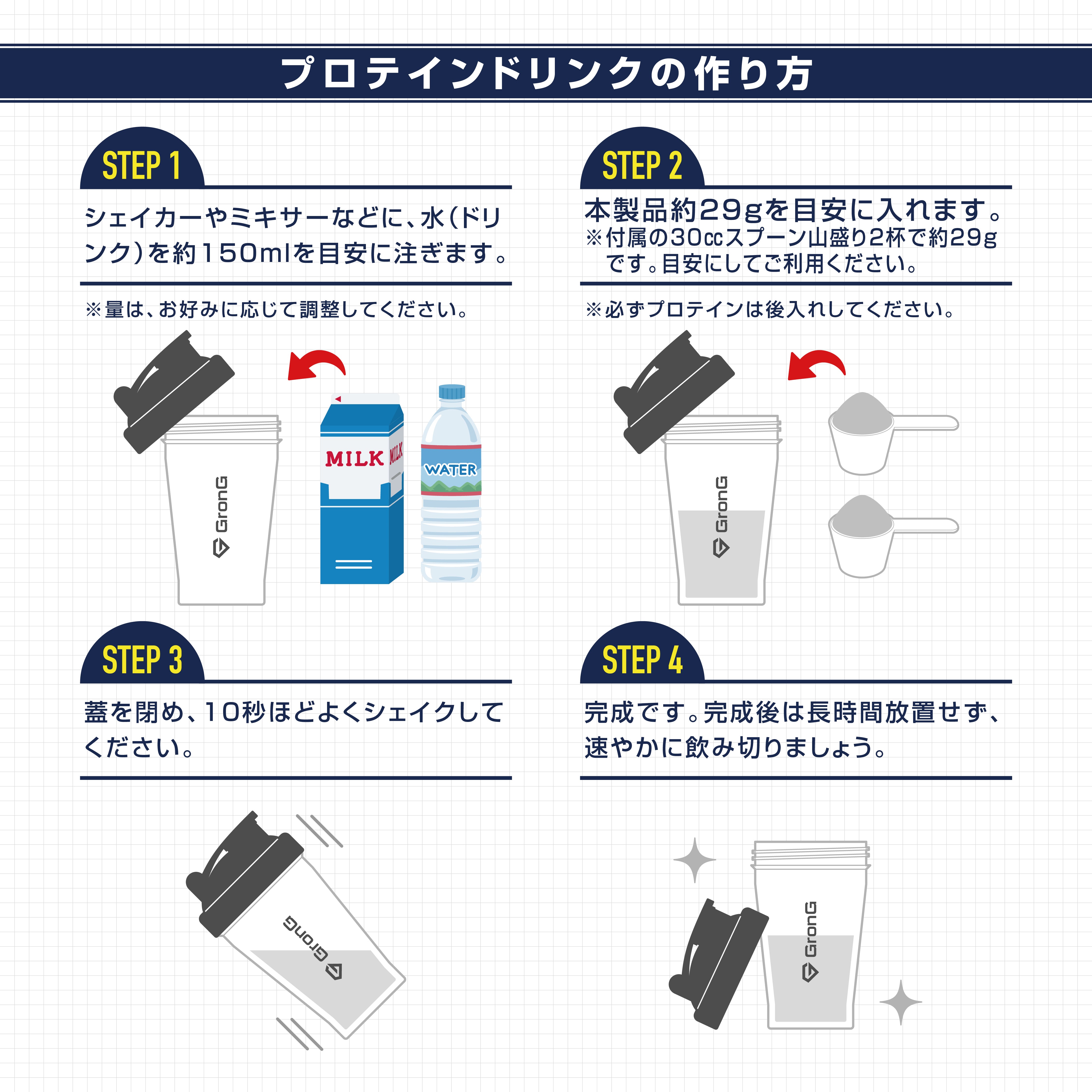 プロテインドリンクの作り方

STEP 1

シェイカーやミキサーなどに、水(ドリンク)を約150mlを目安に注ぎます。

※量は、お好みに応じて調整してください。

GronG

MILK

MILK

WATER

STEP 2

本製品約29gを目安に入れます。
※付属の30ccスプーン山盛り2杯で約29gです。目安にしてご利用ください。

※必ずプロテインは後入れしてください。

GronG

STEP 3

蓋を閉め、10秒ほどよくシェイクしてください。

GronG

STEP 4

完成です。完成後は長時間放置せず、速やかに飲み切りましょう。

GronG